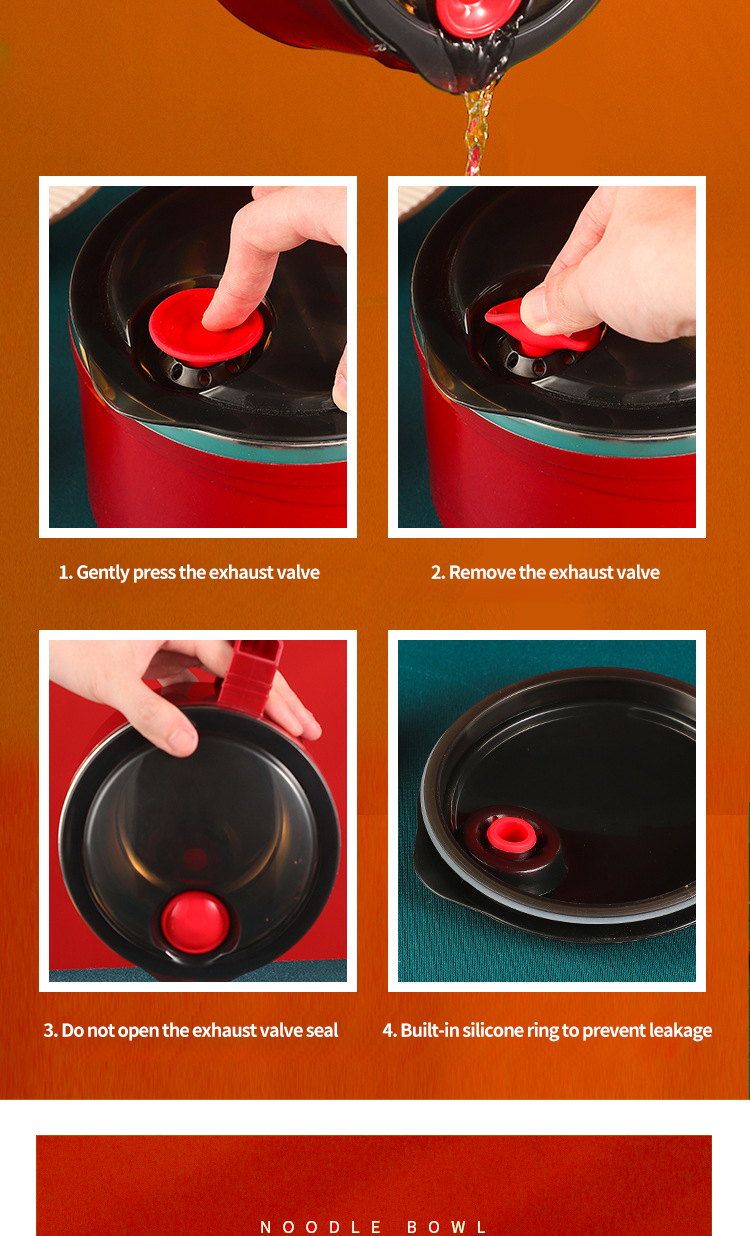 1. Gently press the exhaust valve

2. Remove the exhaust valve

3. Do not open the exhaust valve seal

4. Built-in silicone ring to prevent leakage

NOODLE BOWL